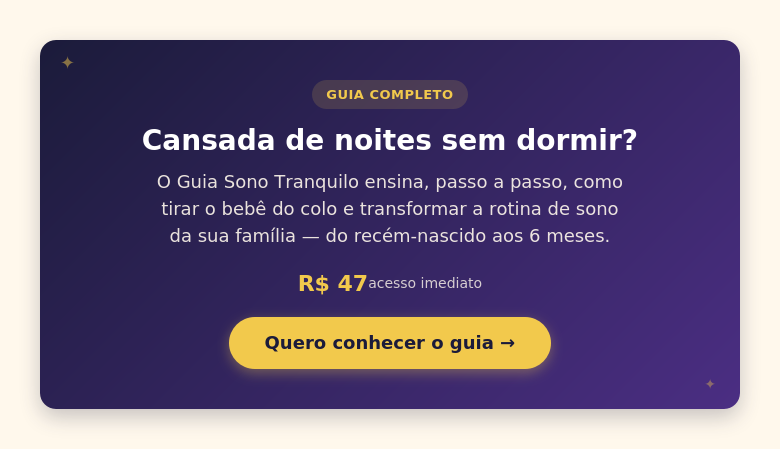 GUIA COMPLETO

Cansada de noites sem dormir?

O Guia Sono Tranquilo ensina, passo a passo, como tirar o bebê do colo e transformar a rotina de sono da sua família — do recém-nascido aos 6 meses.

R$ 47 acesso imediato

Quero conhecer o guia →